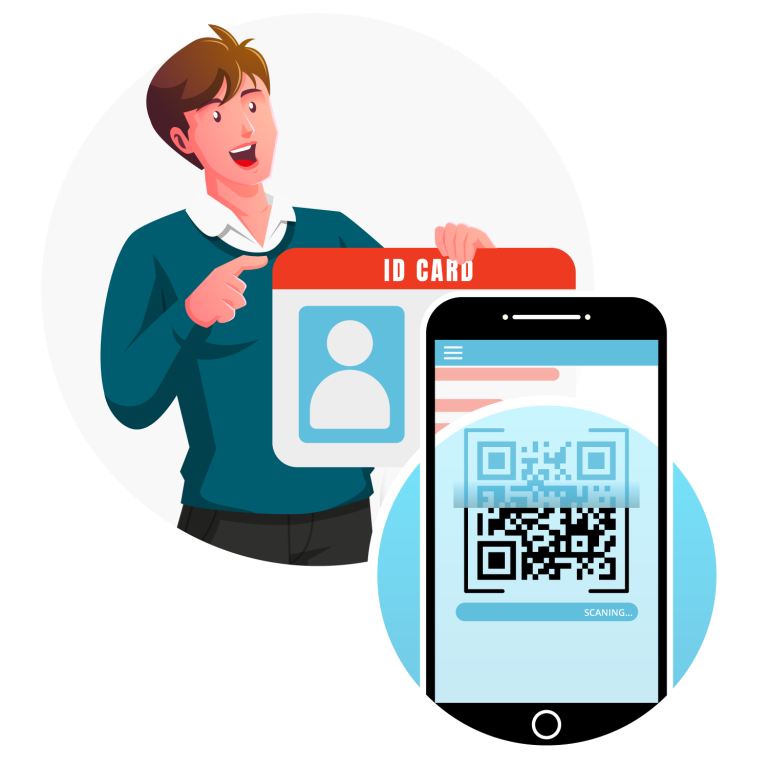 ID CARD

SCANING...